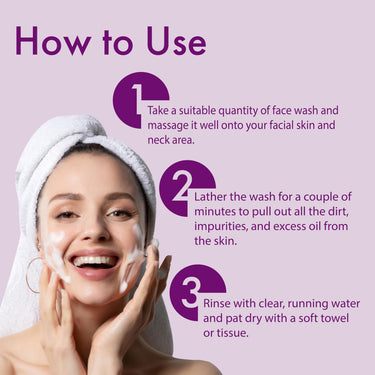 How to Use

1 Take a suitable quantity of face wash and massage it well onto your facial skin and neck area.

2 Lather the wash for a couple of minutes to pull out all the dirt, impurities, and excess oil from the skin.

3 Rinse with clear, running water and pat dry with a soft towel or tissue.